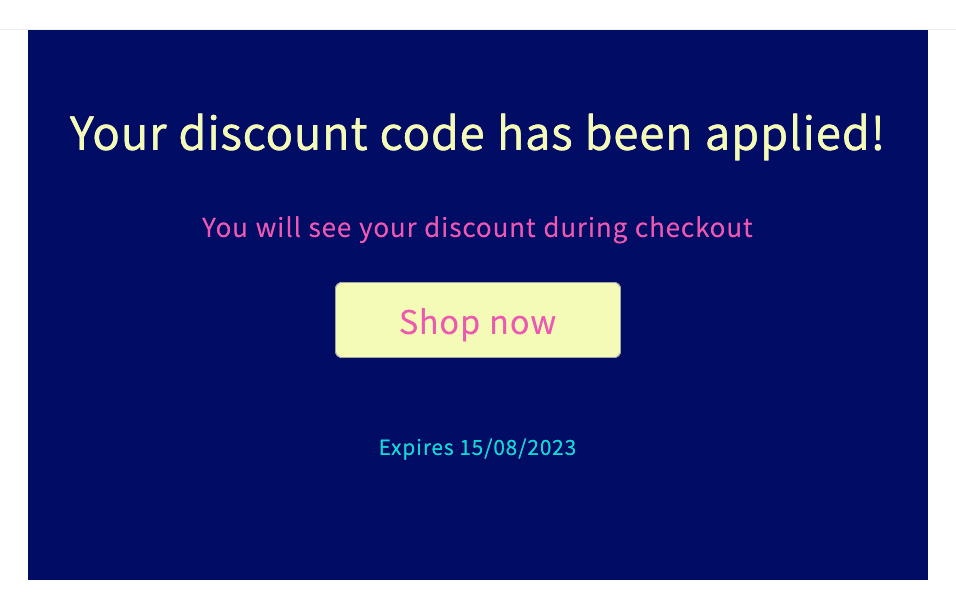 Your discount code has been applied!

You will see your discount during checkout

Shop now

Expires 15/08/2023